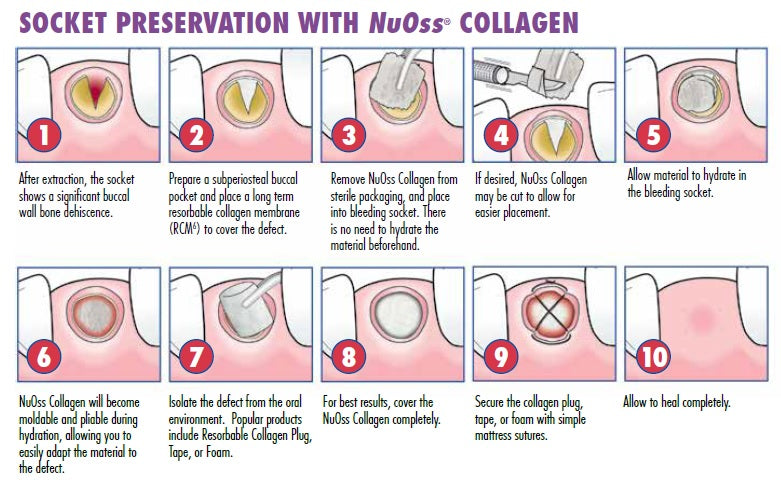 SOCKET PRESERVATION WITH NuOss® COLLAGEN

1

After extraction, the socket shows a significant buccal wall bone dehiscence.

2

Prepare a subperiosteal buccal pocket and place a long term resorbable collagen membrane (RCM$^6$) to cover the defect.

3

Remove NuOss Collagen from sterile packaging, and place into bleeding socket. There is no need to hydrate the material beforehand.

4

If desired, NuOss Collagen may be cut to allow for easier placement.

5

Allow material to hydrate in the bleeding socket.

6

NuOss Collagen will become moldable and pliable during hydration, allowing you to easily adapt the material to the defect.

7

Isolate the defect from the oral environment. Popular products include Resorbable Collagen Plug, Tape, or Foam.

8

For best results, cover the NuOss Collagen completely.

9

Secure the collagen plug, tape, or foam with simple mattress sutures.

10

Allow to heal completely.