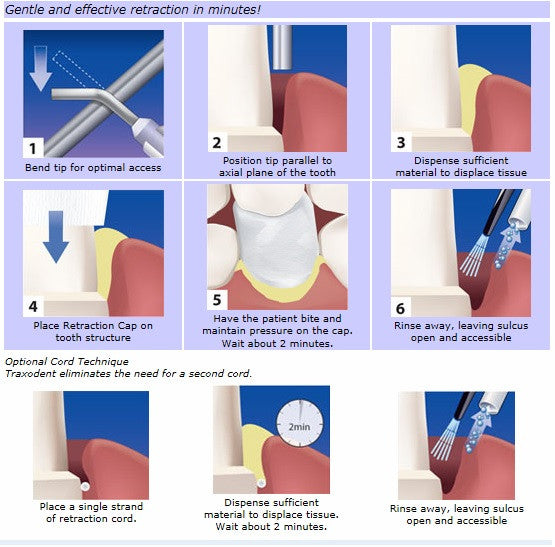 Gentle and effective retraction in minutes!

1
Bend tip for optimal access

2
Position tip parallel to axial plane of the tooth

3
Dispense sufficient material to displace tissue

4
Place Retraction Cap on tooth structure

5
Have the patient bite and maintain pressure on the cap. Wait about 2 minutes.

6
Rinse away, leaving sulcus open and accessible

Optional Cord Technique
Traxodent eliminates the need for a second cord.

Place a single strand of retraction cord.

2min

Dispense sufficient material to displace tissue. Wait about 2 minutes.

Rinse away, leaving sulcus open and accessible